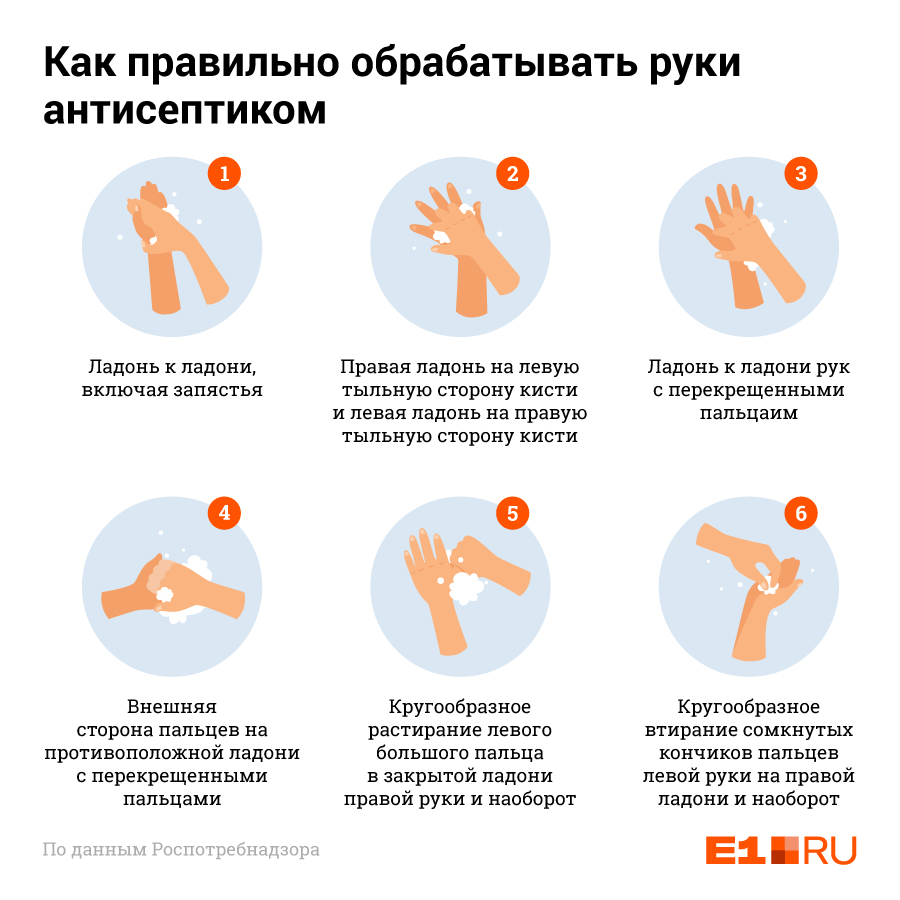 Как правильно обрабатывать руки антисептиком

1

Ладонь к ладони, включая запястья

2

Правая ладонь на левую тыльную сторону кисти и левая ладонь на правую тыльную сторону кисти

3

Ладонь к ладони рук с перекрещенными пальцаим

4

Внешняя сторона пальцев на противоположной ладони с перекрещенными пальцами

5

Кругообразное растирание левого большого пальца в закрытой ладони правой руки и наоборот

6

Кругообразное втирание сомкнутых кончиков пальцев левой руки на правой ладони и наоборот

По данным Роспотребнадзора

E1.RU