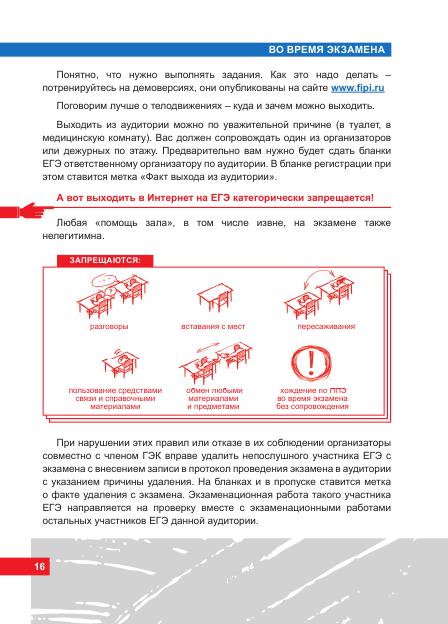 ВО ВРЕМЯ ЭКЗАМЕНА

Понятно, что нужно выполнять задания. Как это надо делать – потренируйтесь на демоверсиях, они опубликованы на сайте www.fipi.ru

Поговорим лучше о телодвижениях – куда и зачем можно выходить.

Выходить из аудитории можно по уважительной причине (в туалет, в медицинскую комнату). Вас должен сопровождать один из организаторов или дежурных по этажу. Предварительно вам нужно будет сдать бланки ЕГЭ ответственному организатору по аудитории. В бланке регистрации при этом ставится метка «Факт выхода из аудитории».

А вот выходить в Интернет на ЕГЭ категорически запрещается!

Любая «помощь зала», в том числе извне, на экзамене также нелегитимна.

ЗАПРЕЩАЮТСЯ:

разговоры

вставания с мест

пересаживания

пользование средствами связи и справочными материалами

обмен любыми материалами и предметами

хождение по ППЭ во время экзамена без сопровождения

При нарушении этих правил или отказе в их соблюдении организаторы совместно с членом ГЭК вправе удалить непослушного участника ЕГЭ с экзамена с внесением записи в протокол проведения экзамена в аудитории с указанием причины удаления. На бланках и в пропуске ставится метка о факте удаления с экзамена. Экзаменационная работа такого участника ЕГЭ направляется на проверку вместе с экзаменационными работами остальных участников ЕГЭ данной аудитории.

16